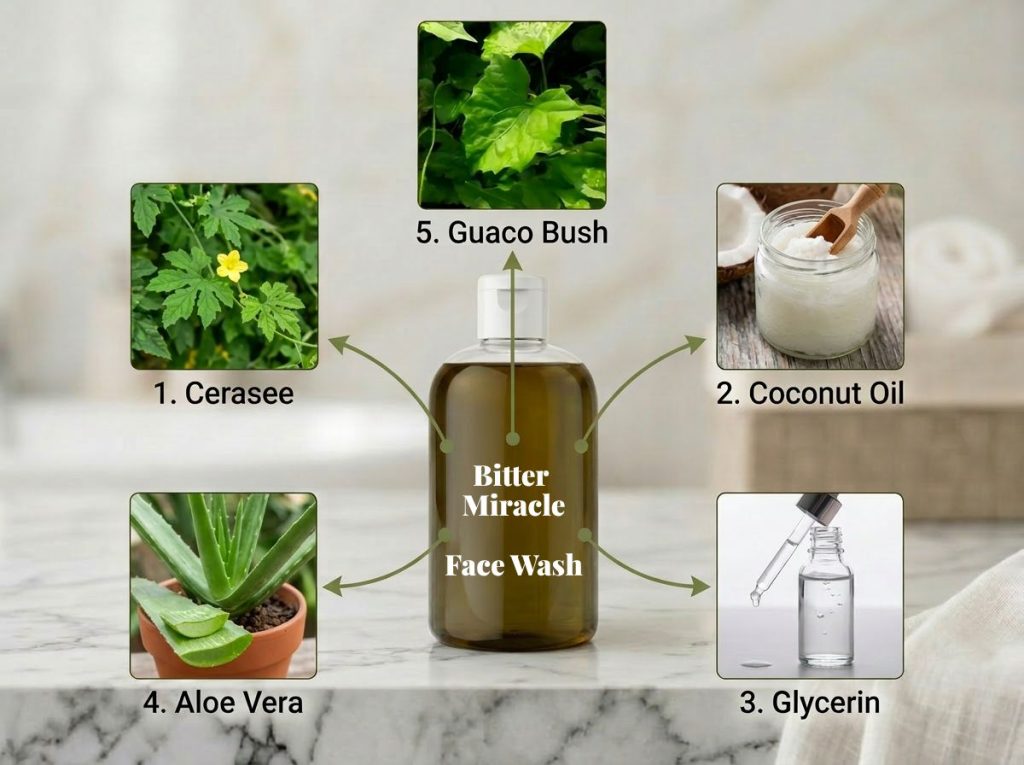 5. Guaco Bush

1. Cerasee

2. Coconut Oil

Bitter Miracle

Face Wash

4. Aloe Vera

3. Glycerin